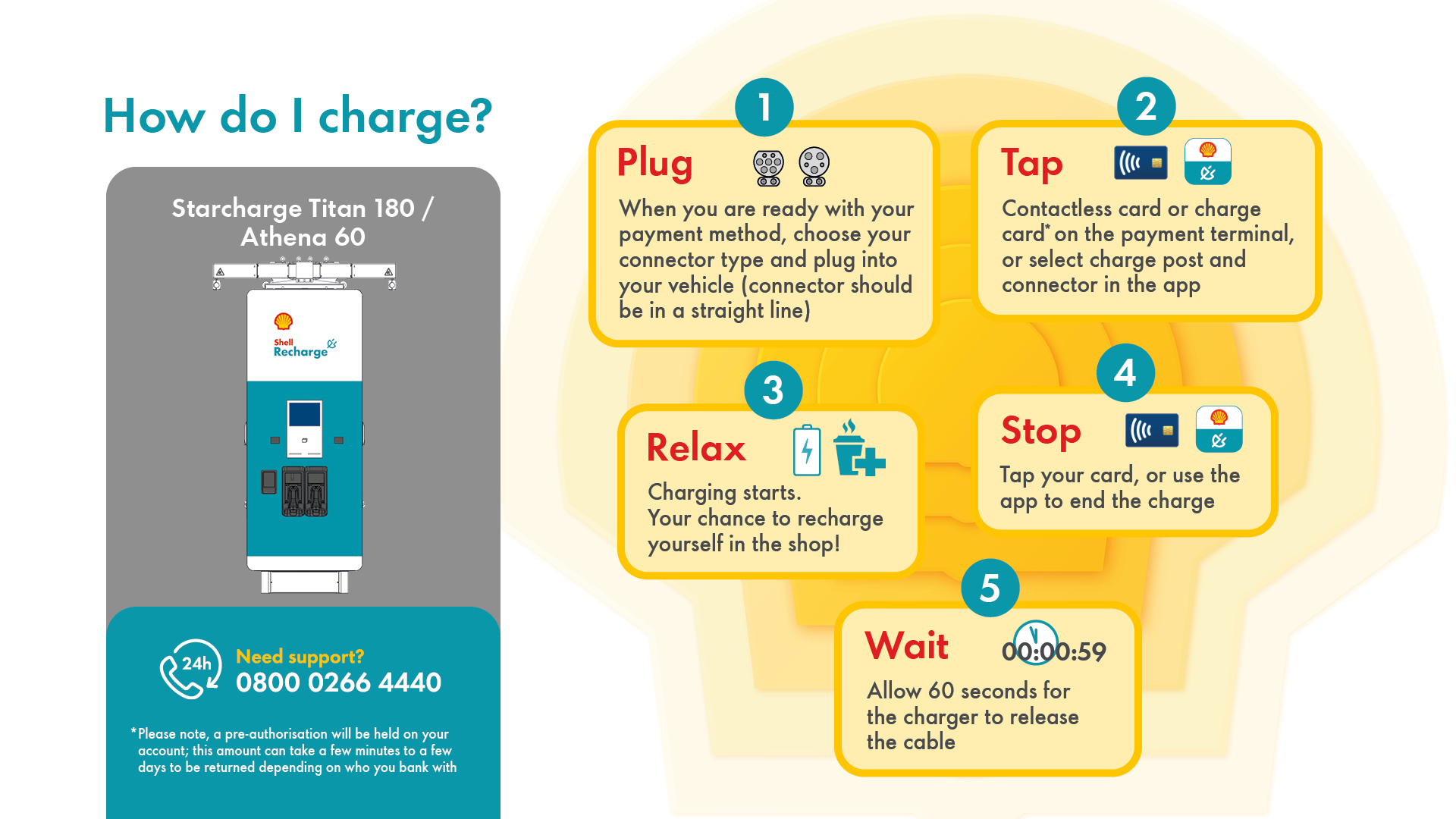 How do I charge?

Starcharge Titan 180 / Athena 60

Shell Recharge

24h Need support?
0800 0266 4440

*Please note, a pre-authorisation will be held on your account; this amount can take a few minutes to a few days to be returned depending on who you bank with

1
Plug
When you are ready with your payment method, choose your connector type and plug into your vehicle (connector should be in a straight line)

2
Tap
Contactless card or charge card* on the payment terminal, or select charge post and connector in the app

3
Relax
Charging starts.
Your chance to recharge yourself in the shop!

4
Stop
Tap your card, or use the app to end the charge

5
Wait
00:00:59
Allow 60 seconds for the charger to release the cable