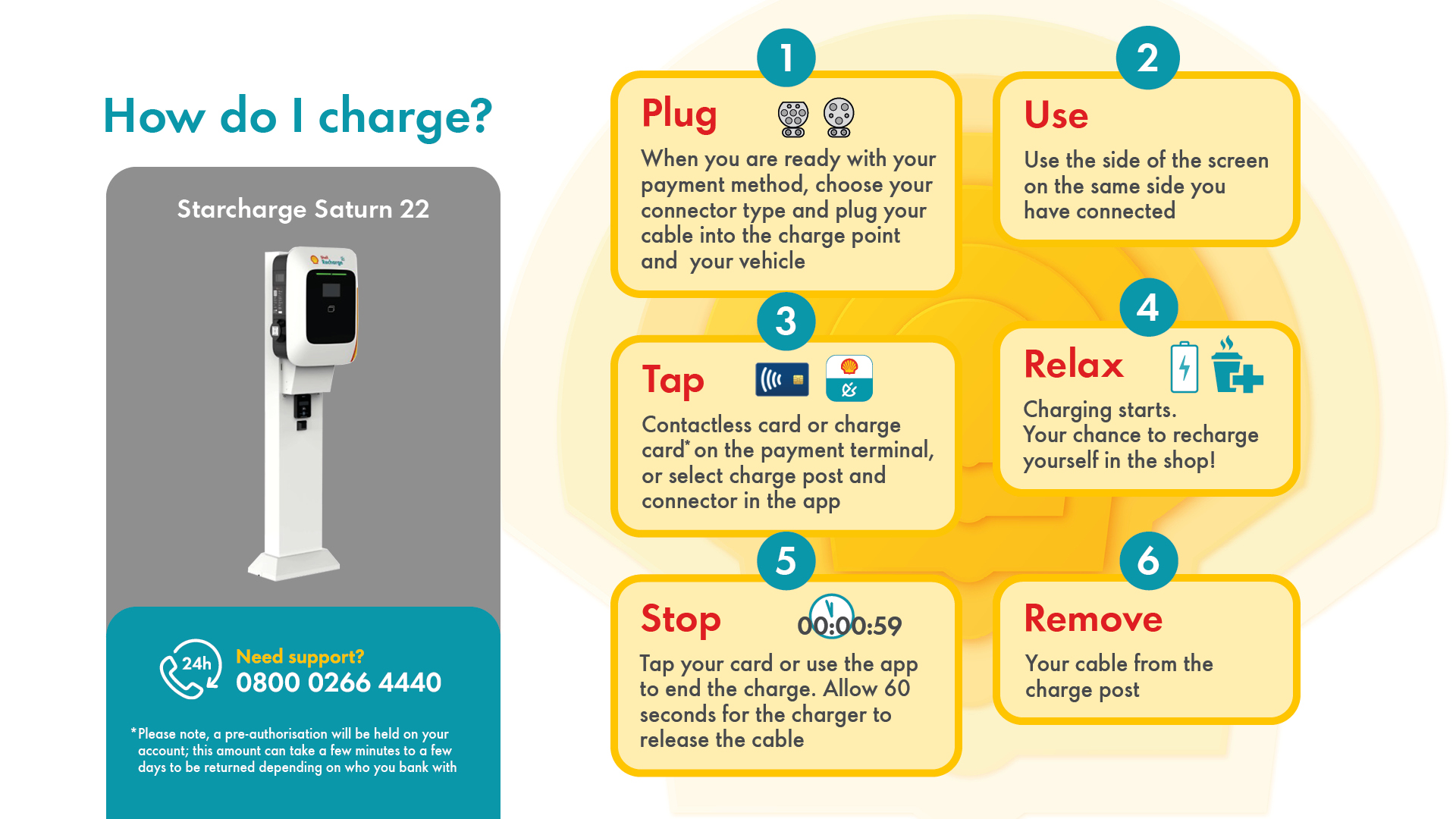 How do I charge?

Starcharge Saturn 22

24h

Need support?
0800 0266 4440

*Please note, a pre-authorisation will be held on your account; this amount can take a few minutes to a few days to be returned depending on who you bank with

1

Plug

When you are ready with your payment method, choose your connector type and plug your cable into the charge point and your vehicle

2

Use

Use the side of the screen on the same side you have connected

3

Tap

Contactless card or charge card* on the payment terminal, or select charge post and connector in the app

4

Relax

Charging starts.
Your chance to recharge yourself in the shop!

5

Stop

00:00:59

Tap your card or use the app to end the charge. Allow 60 seconds for the charger to release the cable

6

Remove

Your cable from the charge post