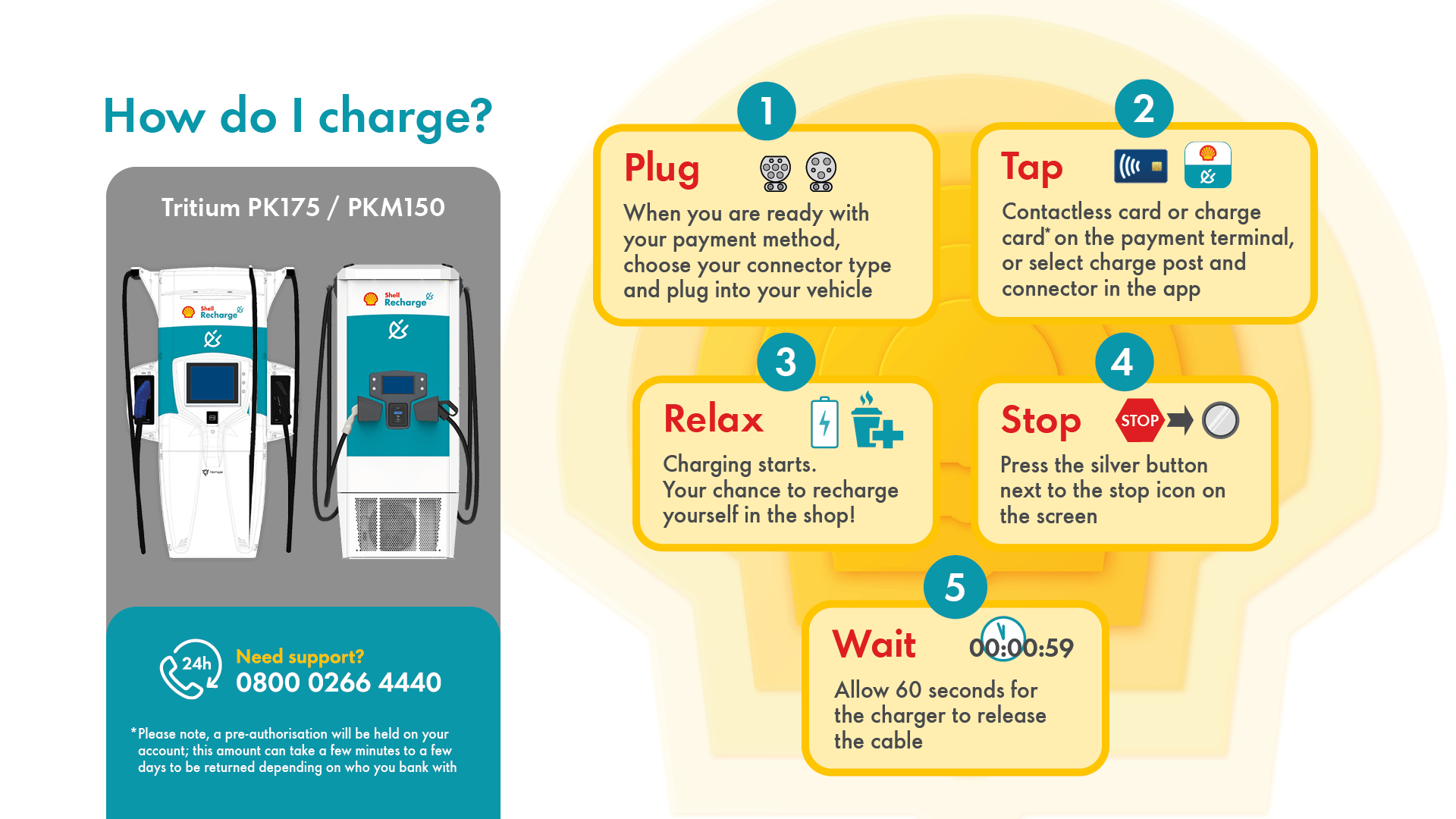 How do I charge?

Tritium PK175 / PKM150

Shell Recharge

Shell Recharge

24h

Need support?
0800 0266 4440

*Please note, a pre-authorisation will be held on your account; this amount can take a few minutes to a few days to be returned depending on who you bank with

1
Plug
When you are ready with your payment method, choose your connector type and plug into your vehicle

2
Tap
Contactless card or charge card* on the payment terminal, or select charge post and connector in the app

3
Relax
Charging starts.
Your chance to recharge yourself in the shop!

4
Stop
STOP
Press the silver button next to the stop icon on the screen

5
Wait
00:00:59
Allow 60 seconds for the charger to release the cable