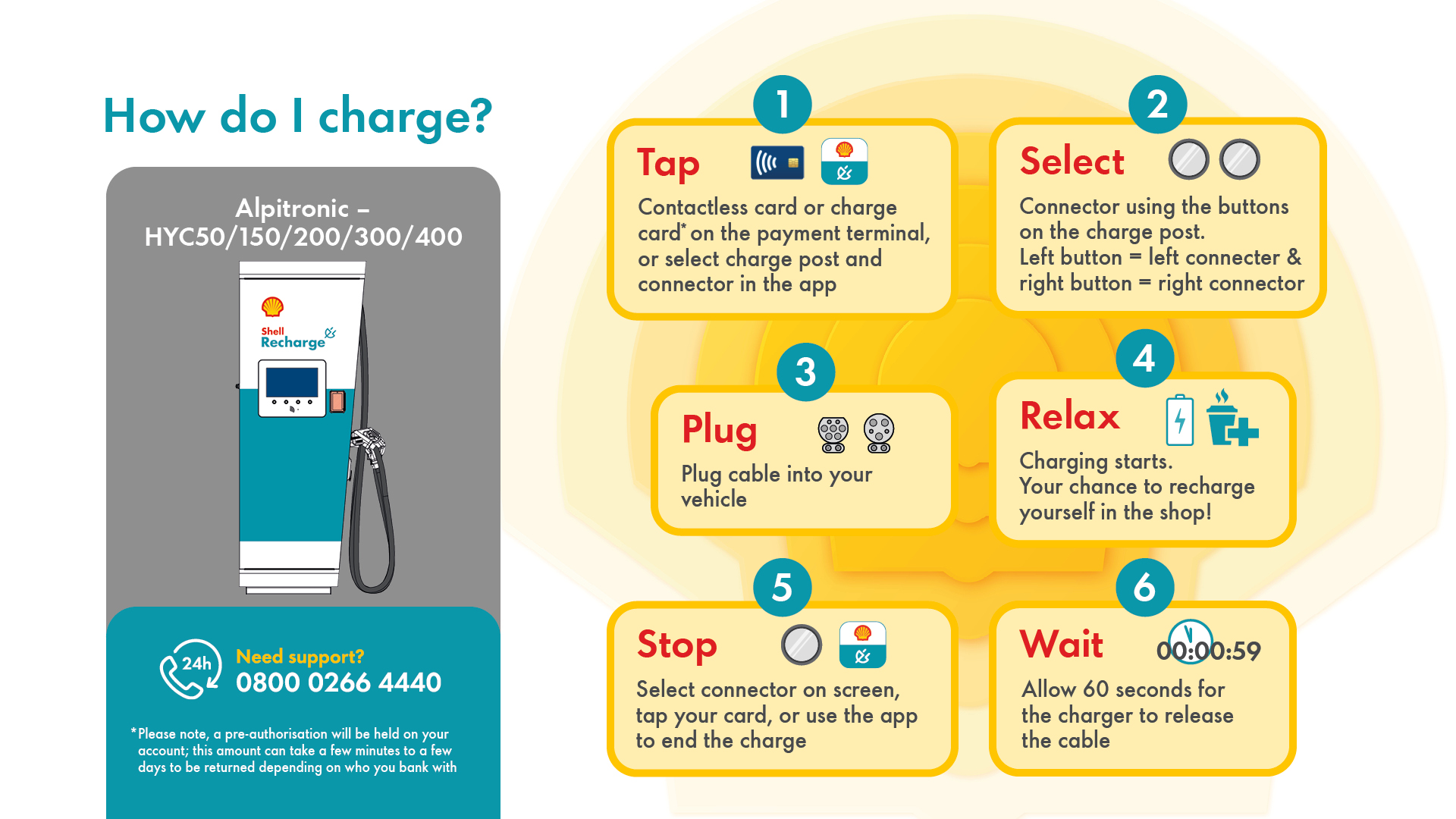 How do I charge?

Alpitronic – HYC50/150/200/300/400

Shell Recharge

24h

Need support?
0800 0266 4440

*Please note, a pre-authorisation will be held on your account; this amount can take a few minutes to a few days to be returned depending on who you bank with

1
Tap
Contactless card or charge card* on the payment terminal, or select charge post and connector in the app

2
Select
Connector using the buttons on the charge post.
Left button = left connecter & right button = right connector

3
Plug
Plug cable into your vehicle

4
Relax
Charging starts.
Your chance to recharge yourself in the shop!

5
Stop
Select connector on screen, tap your card, or use the app to end the charge

6
Wait
00:00:59
Allow 60 seconds for the charger to release the cable