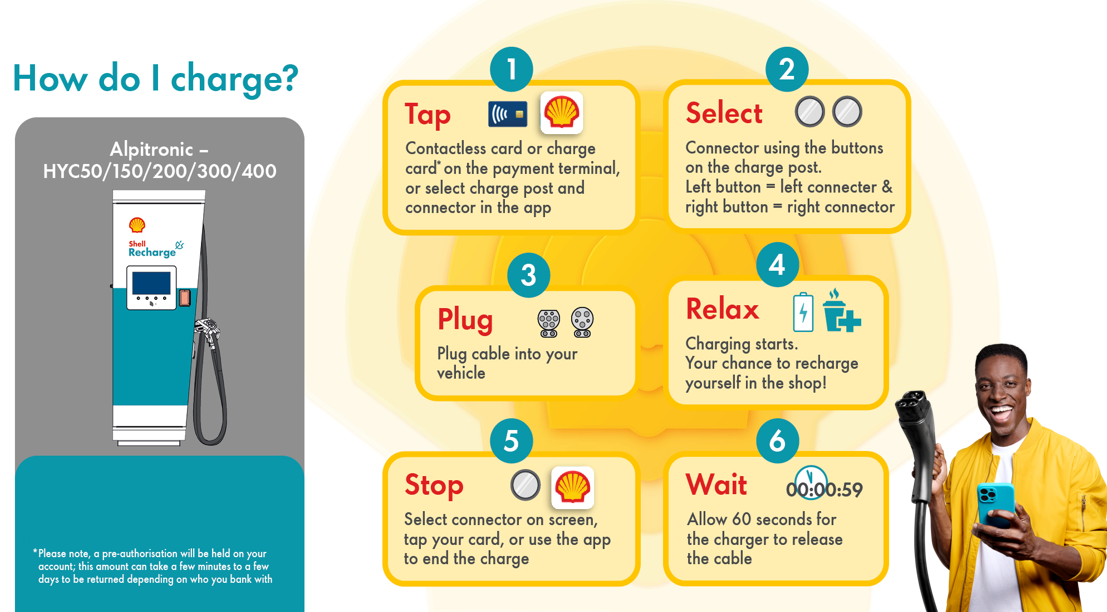 How do I charge?

Alpitronic – HYC50/150/200/300/400

Shell Recharge

*Please note, a pre-authorisation will be held on your account; this amount can take a few minutes to a few days to be returned depending on who you bank with

1
Tap
Contactless card or charge card* on the payment terminal, or select charge post and connector in the app

2
Select
Connector using the buttons on the charge post. Left button = left connecter & right button = right connector

3
Plug
Plug cable into your vehicle

4
Relax
Charging starts. Your chance to recharge yourself in the shop!

5
Stop
Select connector on screen, tap your card, or use the app to end the charge

6
Wait
00:00:59
Allow 60 seconds for the charger to release the cable