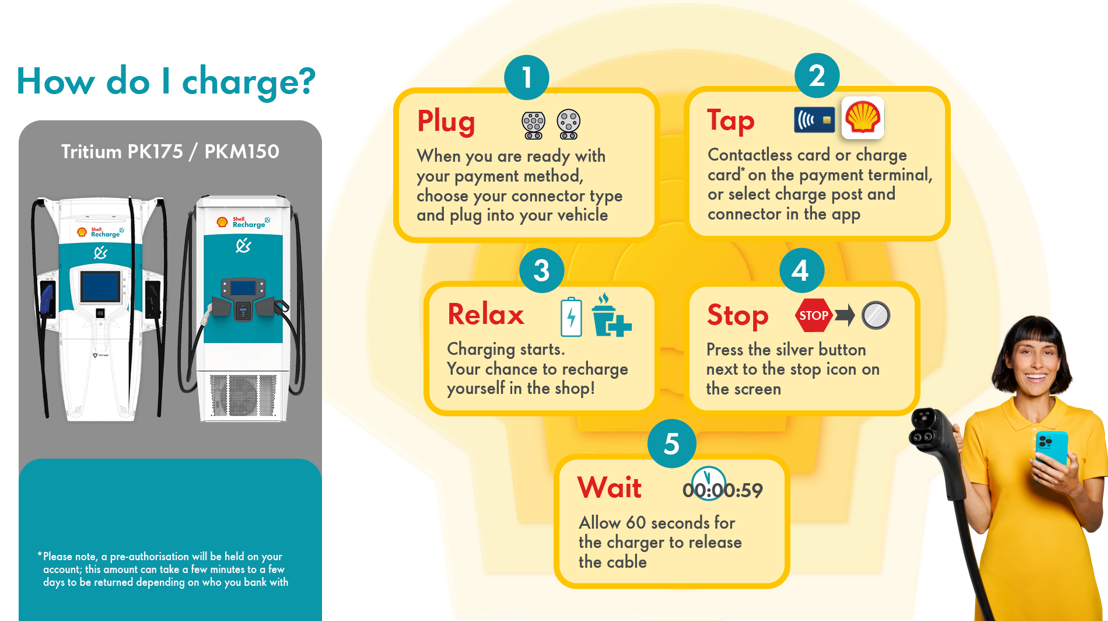 How do I charge?

Tritium PK175 / PKM150

Shell Recharge

Shell Recharge

*Please note, a pre-authorisation will be held on your account; this amount can take a few minutes to a few days to be returned depending on who you bank with

1

Plug

When you are ready with your payment method, choose your connector type and plug into your vehicle

2

Tap

Contactless card or charge card* on the payment terminal, or select charge post and connector in the app

3

Relax

Charging starts. Your chance to recharge yourself in the shop!

4

Stop

STOP

Press the silver button next to the stop icon on the screen

5

Wait

00:00:59

Allow 60 seconds for the charger to release the cable