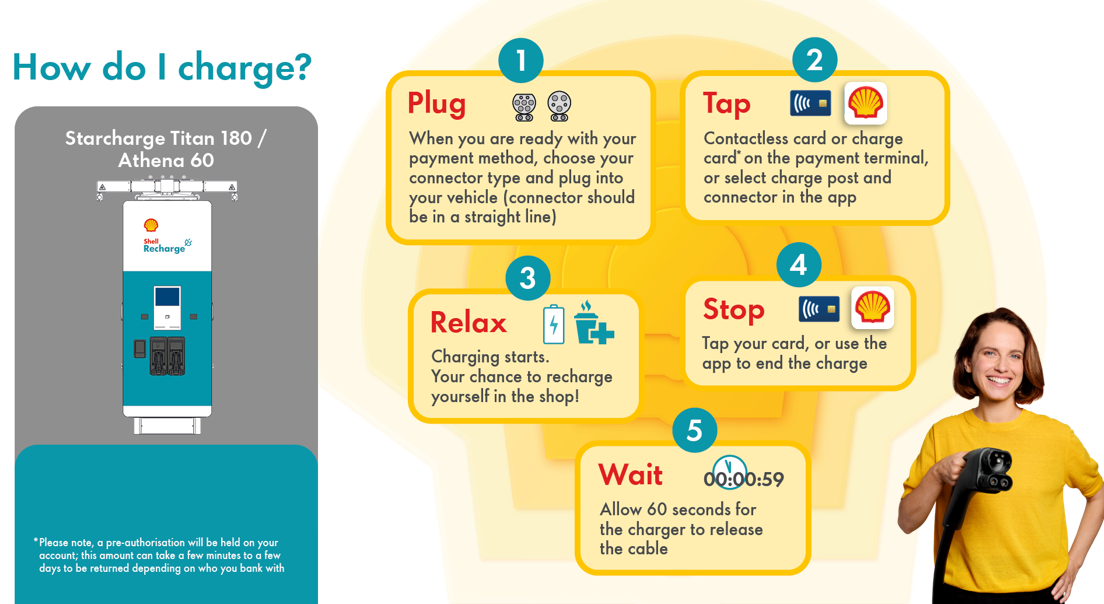 How do I charge?

Starcharge Titan 180 / Athena 60

Shell Recharge

*Please note, a pre-authorisation will be held on your account; this amount can take a few minutes to a few days to be returned depending on who you bank with

1

Plug

When you are ready with your payment method, choose your connector type and plug into your vehicle (connector should be in a straight line)

2

Tap

Contactless card or charge card* on the payment terminal, or select charge post and connector in the app

3

Relax

Charging starts. Your chance to recharge yourself in the shop!

4

Stop

Tap your card, or use the app to end the charge

5

Wait

00:00:59

Allow 60 seconds for the charger to release the cable